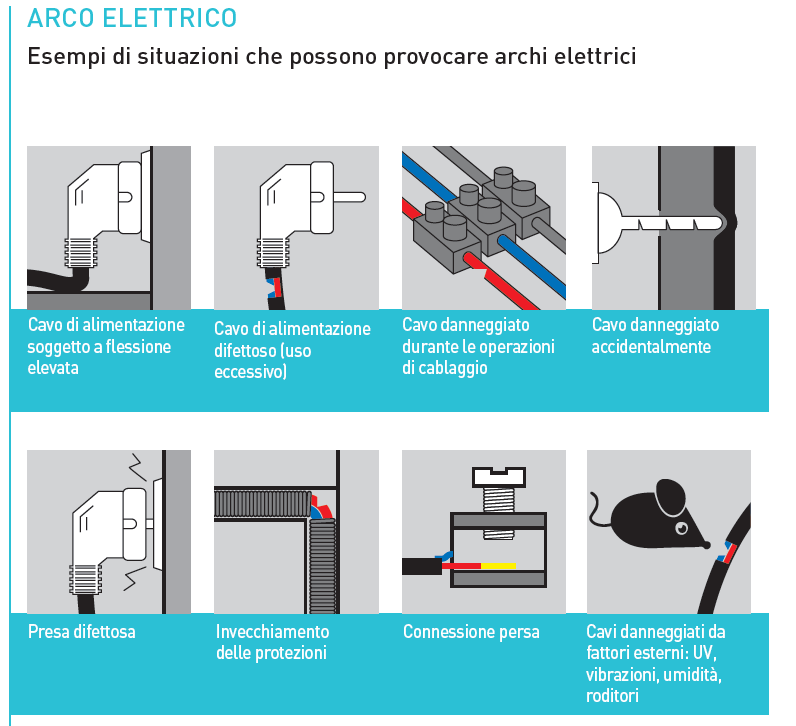 ARCO ELETTRICO

Esempi di situazioni che possono provocare archi elettrici

Cavo di alimentazione soggetto a flessione elevata

Cavo di alimentazione difettoso (uso eccessivo)

Cavo danneggiato durante le operazioni di cablaggio

Cavo danneggiato accidentalmente

Presa difettosa

Invecchiamento delle protezioni

Connessione persa

Cavi danneggiati da fattori esterni: UV, vibrazioni, umidità, roditori