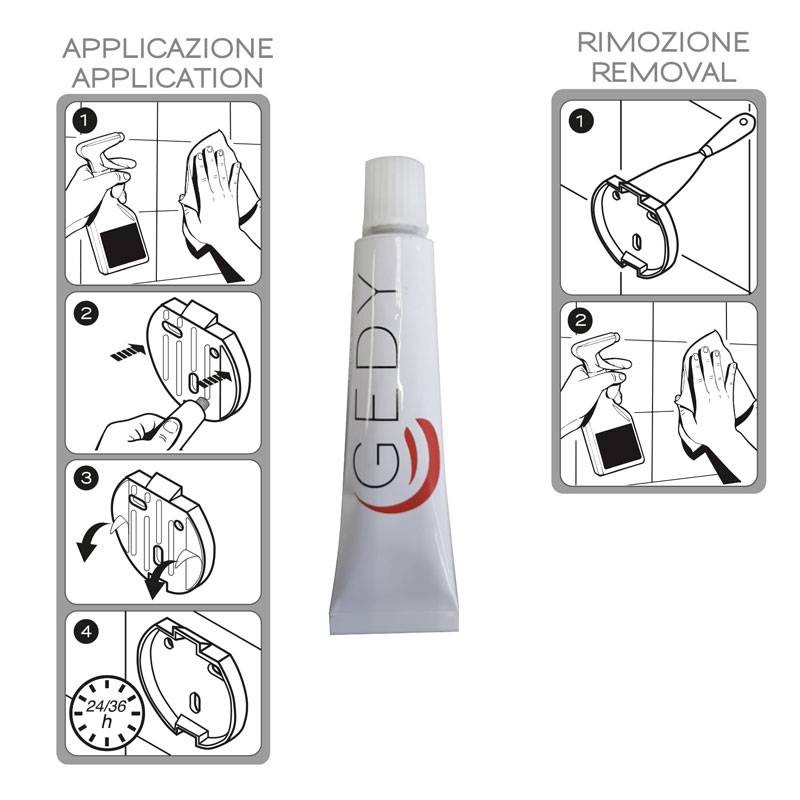 APPLICAZIONE
APPLICATION

1

2

3

4

24/36
h

GEDY

RIMOZIONE
REMOVAL

1

2