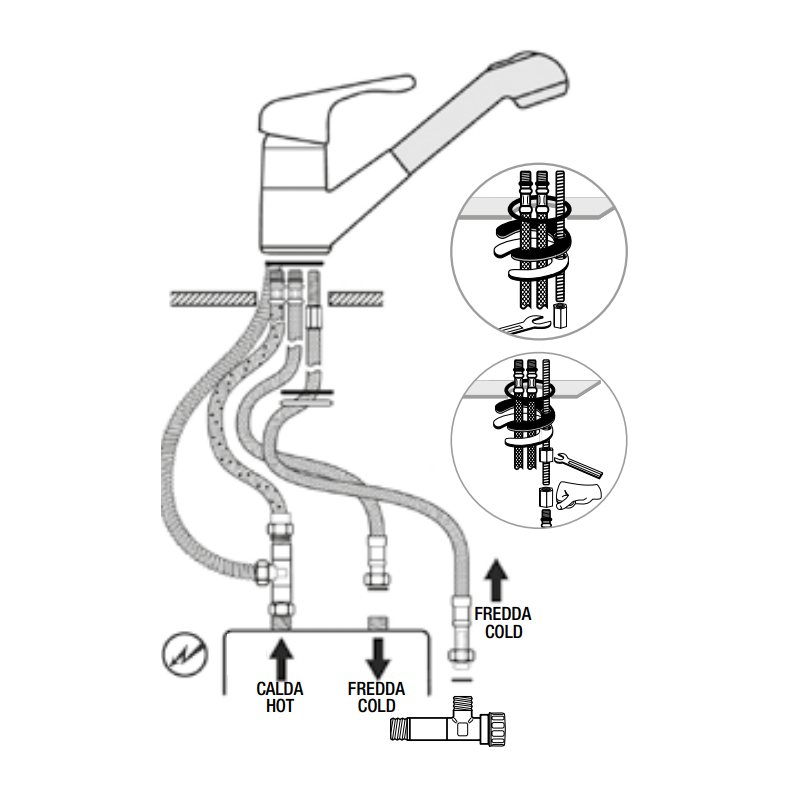 FREDDA
COLD

CALDA
HOT

FREDDA
COLD