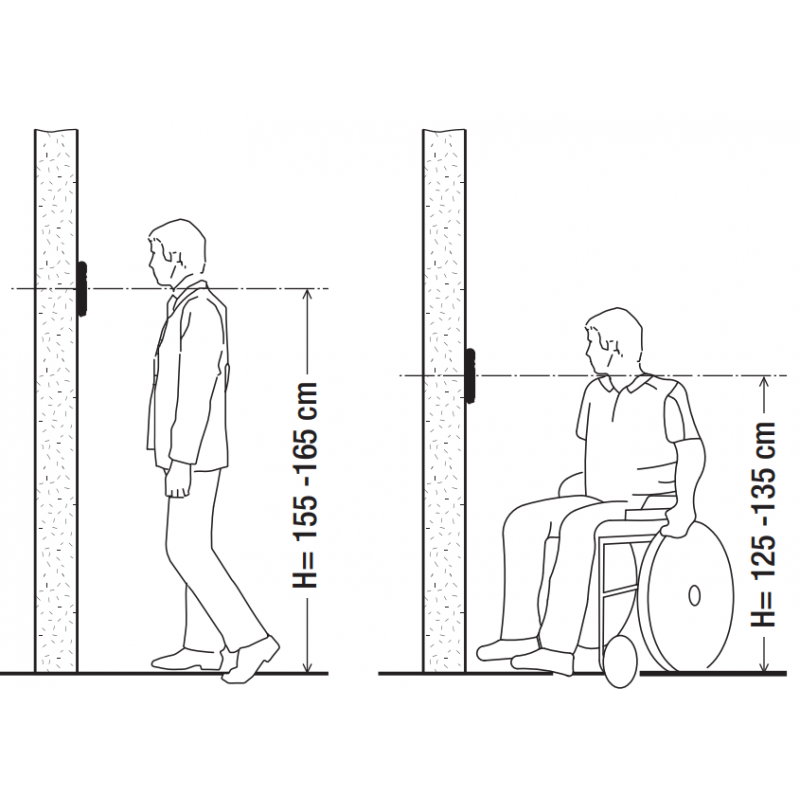 H= 155 -165 cm

H= 125 -135 cm