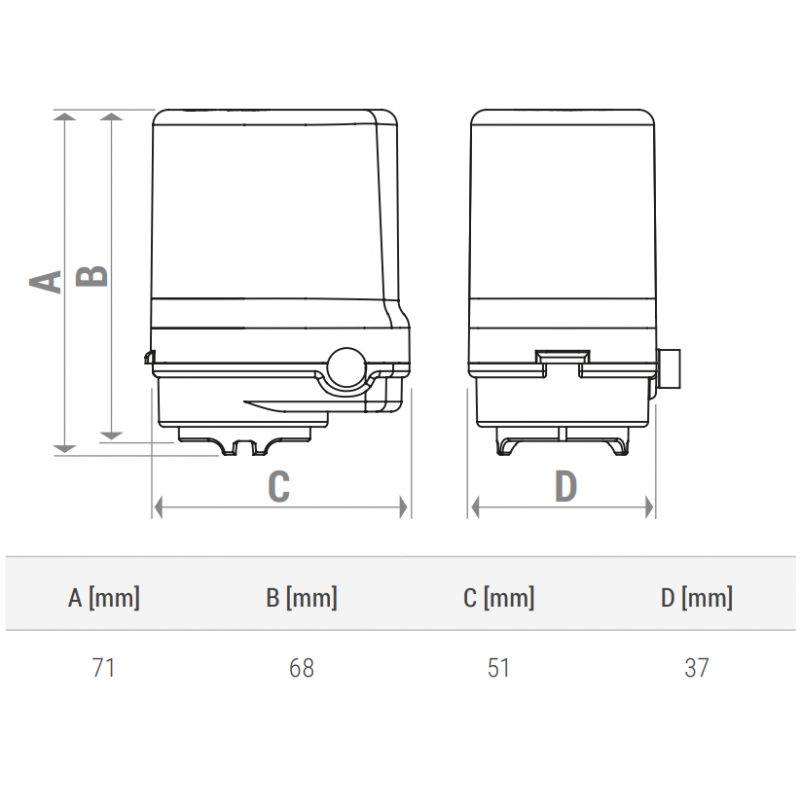 A
B
C
D

| A [mm] | B [mm] | C [mm] | D [mm] |
|---|---|---|---|
| 71 | 68 | 51 | 37 |