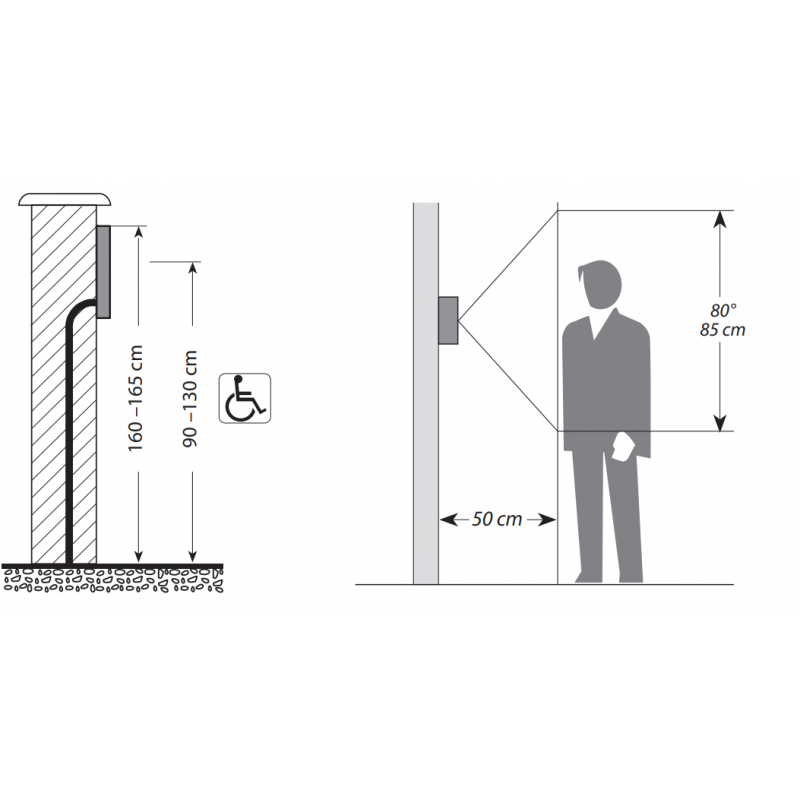 160 –165 cm

90 –130 cm

80°
85 cm

50 cm